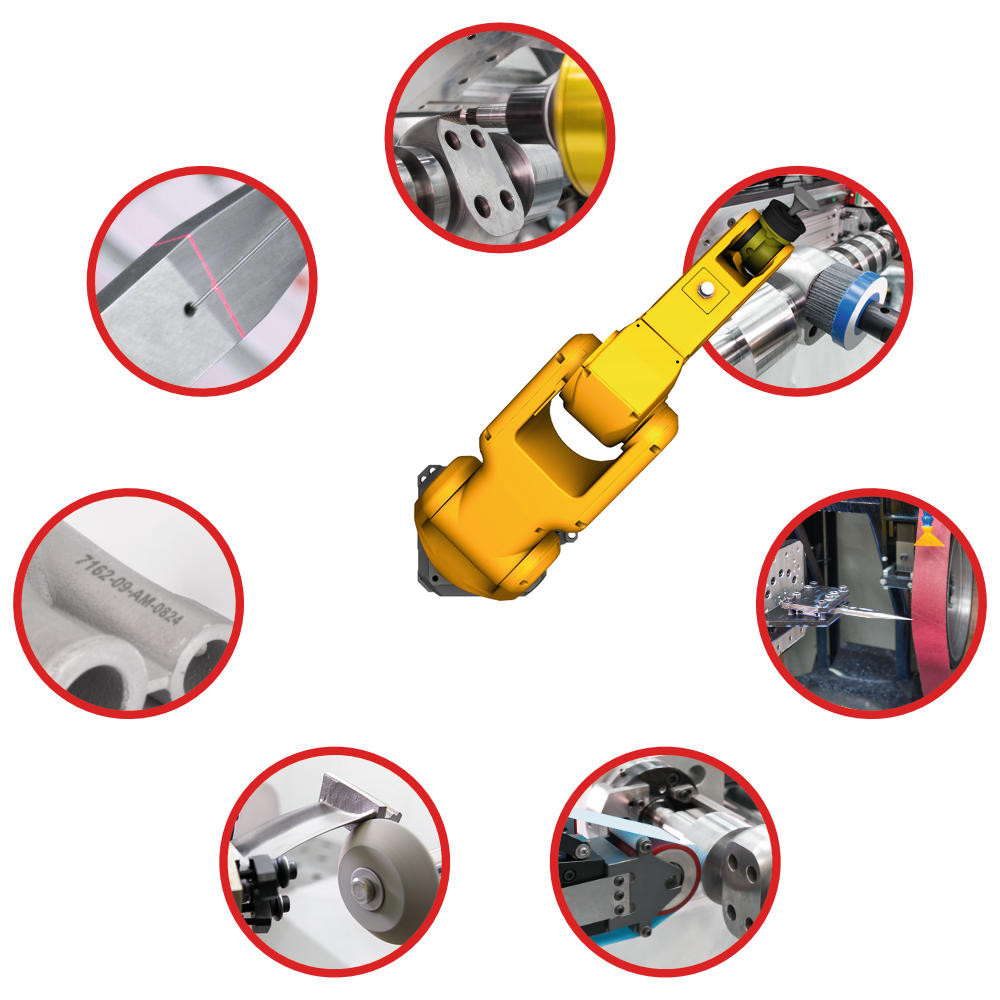 7162-09-AM-0824